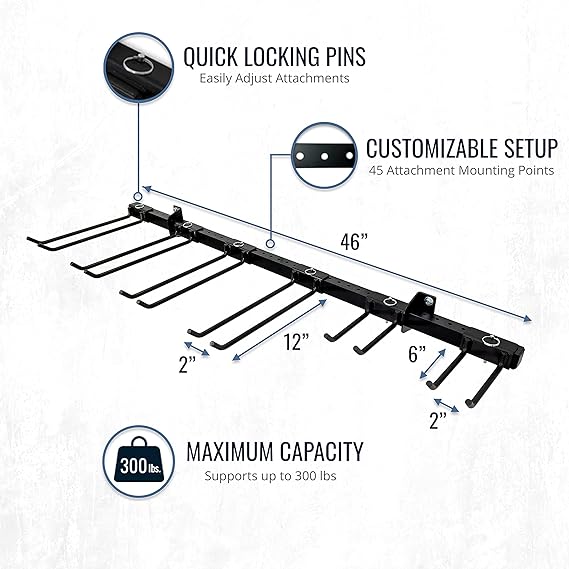 QUICK LOCKING PINS
Easily Adjust Attachments

CUSTOMIZABLE SETUP
45 Attachment Mounting Points

46”

12”

2”

6”

2”

300 lbs.

MAXIMUM CAPACITY
Supports up to 300 lbs